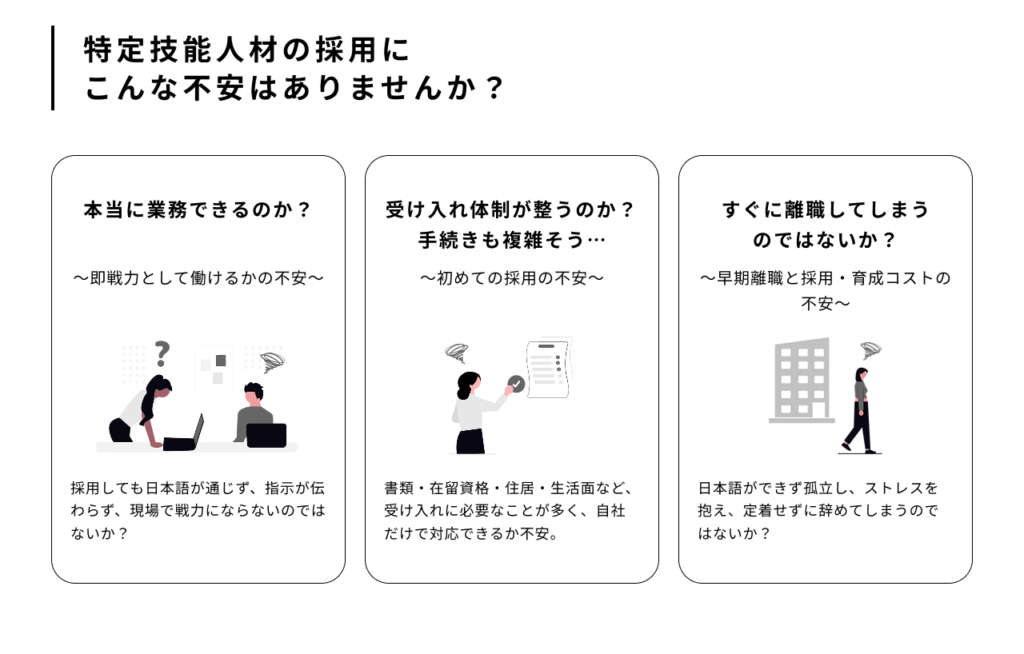 特定技能人材の採用に
こんな不安はありませんか？

本当に業務できるのか？

〜即戦力として働けるかの不安〜

採用しても日本語が通じず、指示が伝わらず、現場で戦力にならないのではないか？

受け入れ体制が整うのか？
手続きも複雑そう…

〜初めての採用の不安〜

書類・在留資格・住居・生活面など、受け入れに必要なことが多く、自社だけで対応できるか不安。

すぐに離職してしまう
のではないか？

〜早期離職と採用・育成コストの不安〜

日本語ができず孤立し、ストレスを抱え、定着せずに辞めてしまうのではないか？